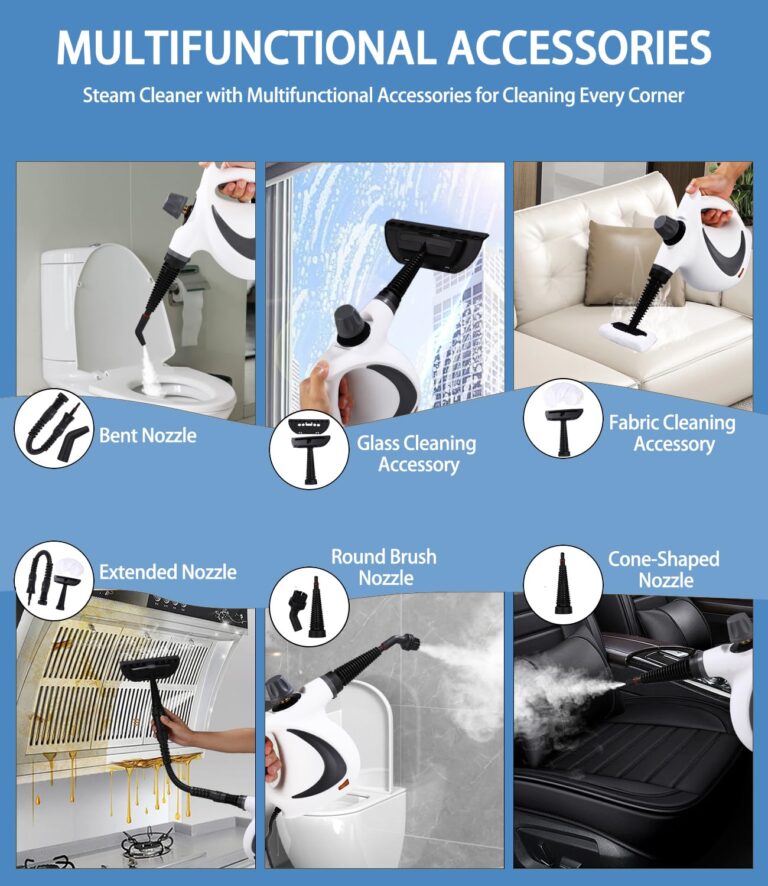 MULTIFUNCTIONAL ACCESSORIES

Steam Cleaner with Multifunctional Accessories for Cleaning Every Corner

Bent Nozzle

Glass Cleaning Accessory

Fabric Cleaning Accessory

Extended Nozzle

Round Brush Nozzle

Cone-Shaped Nozzle